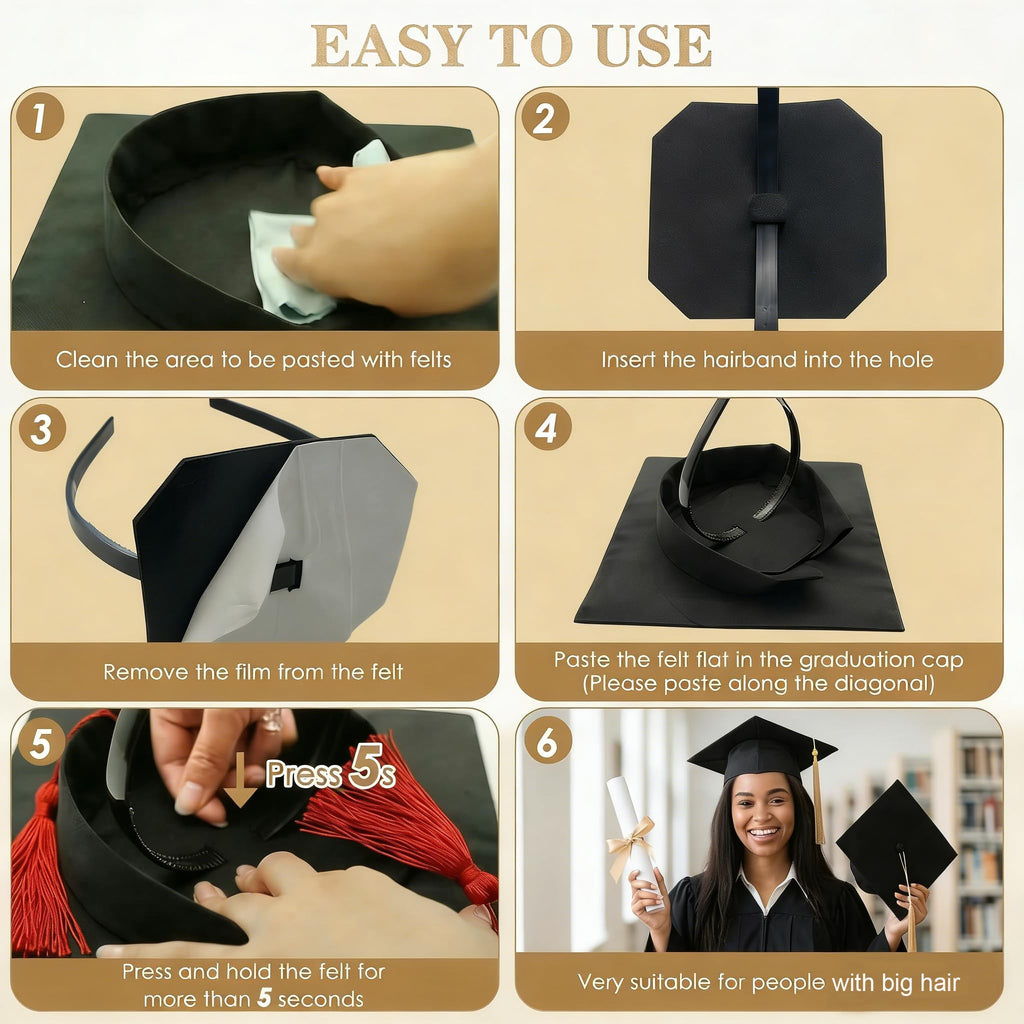 EASY TO USE

1
Clean the area to be pasted with felts

2
Insert the hairband into the hole

3
Remove the film from the felt

4
Paste the felt flat in the graduation cap (Please paste along the diagonal)

5
Press 5s
Press and hold the felt for more than 5 seconds

6
Very suitable for people with big hair