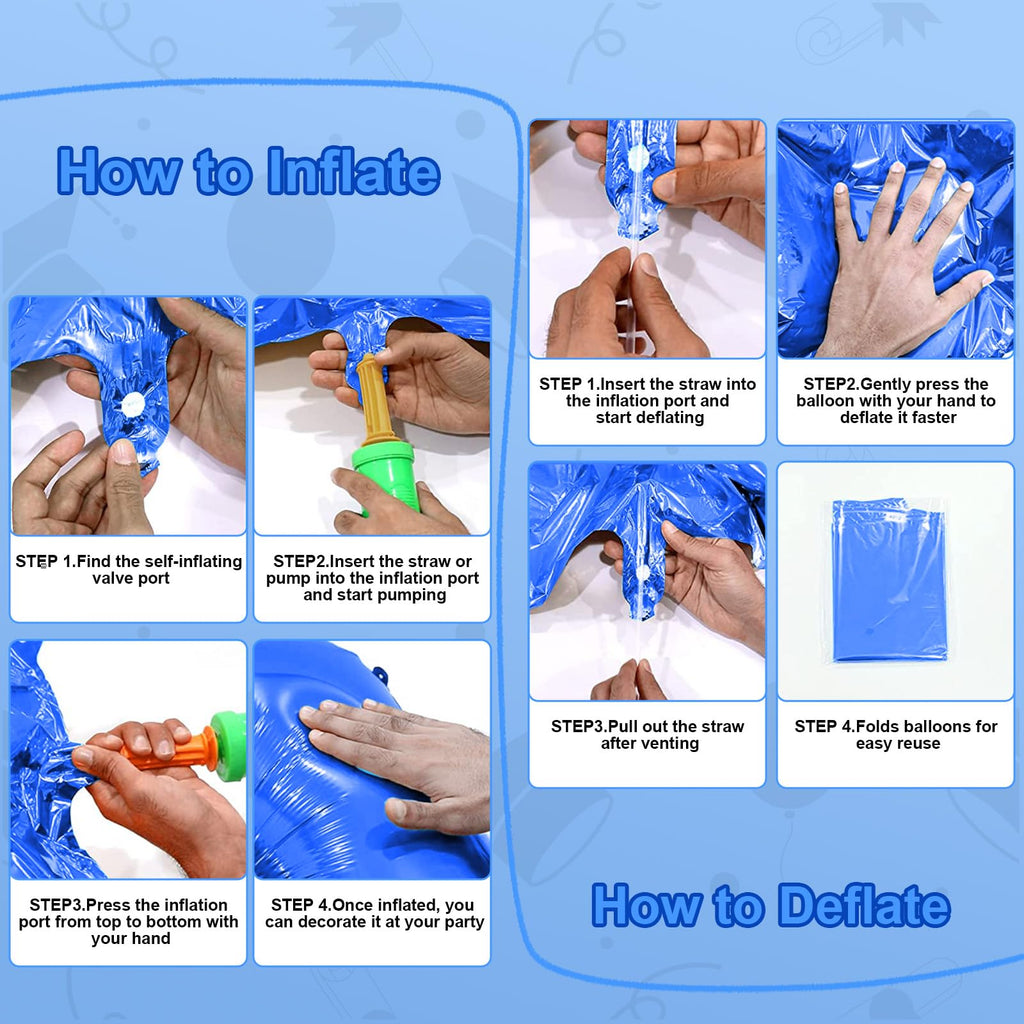 How to Inflate

STEP 1.Find the self-inflating valve port

STEP2.Insert the straw or pump into the inflation port and start pumping

STEP3.Press the inflation port from top to bottom with your hand

STEP 4.Once inflated, you can decorate it at your party

STEP 1.Insert the straw into the inflation port and start deflating

STEP2.Gently press the balloon with your hand to deflate it faster

STEP3.Pull out the straw after venting

STEP 4.Folds balloons for easy reuse

How to Deflate