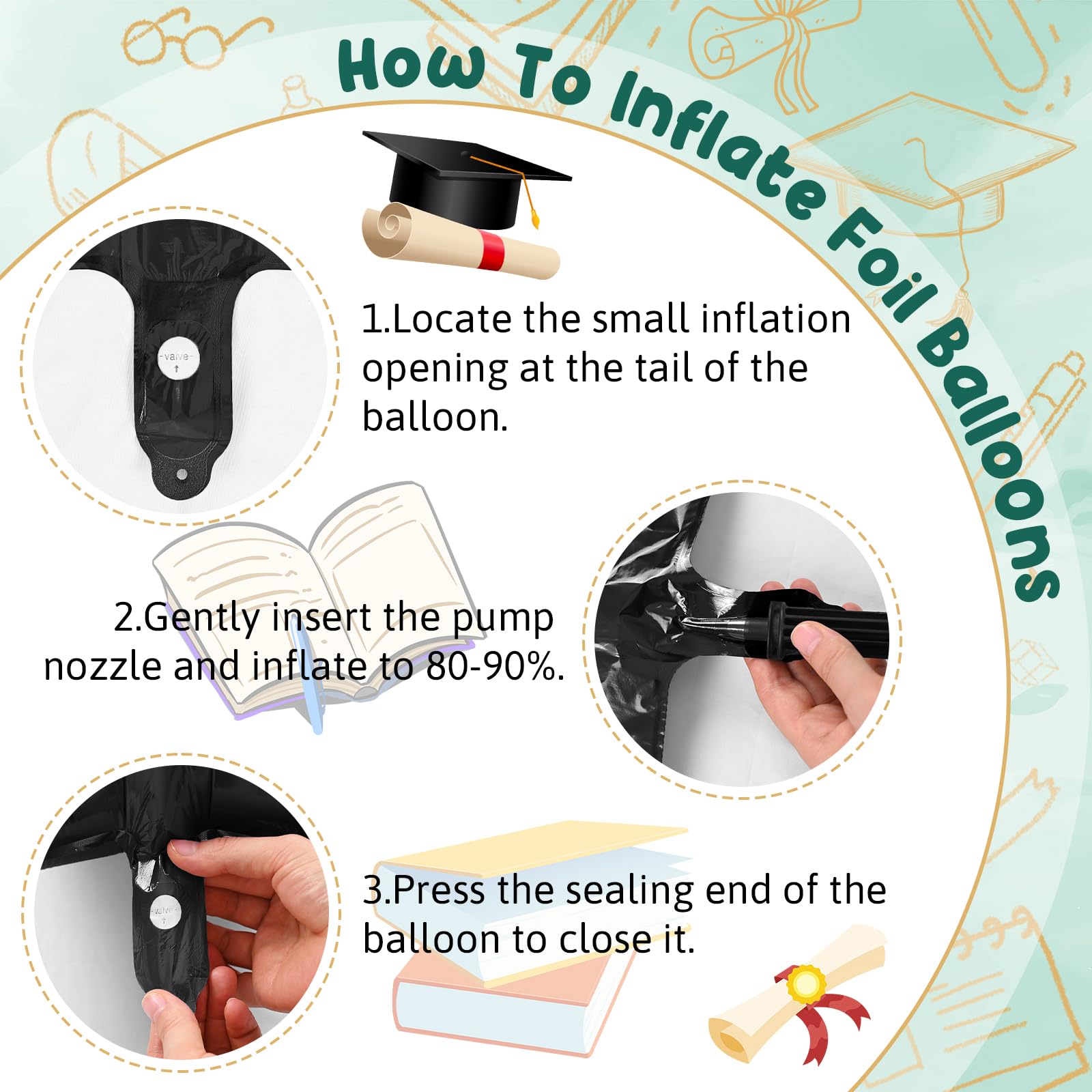 How To Inflate Foil Balloons

-valve-

1.Locate the small inflation opening at the tail of the balloon.

2.Gently insert the pump nozzle and inflate to 80-90%.

-valve-

3.Press the sealing end of the balloon to close it.